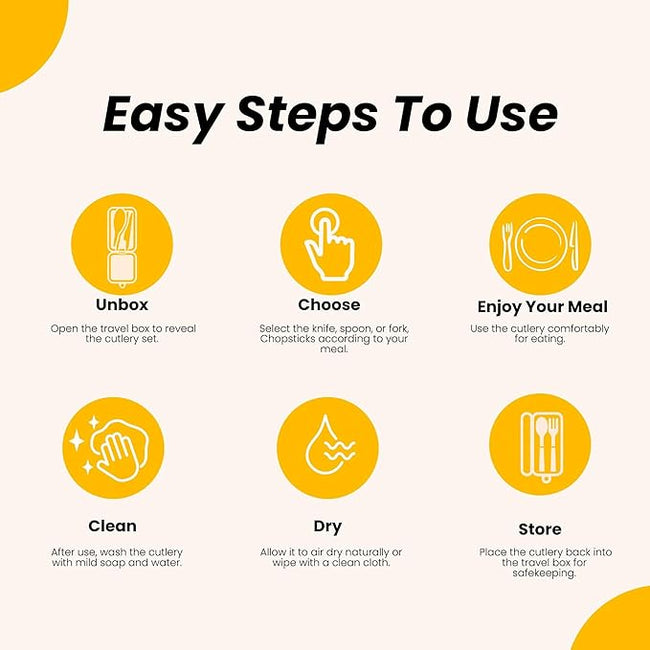 Easy Steps To Use

Unbox

Open the travel box to reveal the cutlery set.

Choose

Select the knife, spoon, or fork, Chopsticks according to your meal.

Enjoy Your Meal

Use the cutlery comfortably for eating.

Clean

After use, wash the cutlery with mild soap and water.

Dry

Allow it to air dry naturally or wipe with a clean cloth.

Store

Place the cutlery back into the travel box for safekeeping.